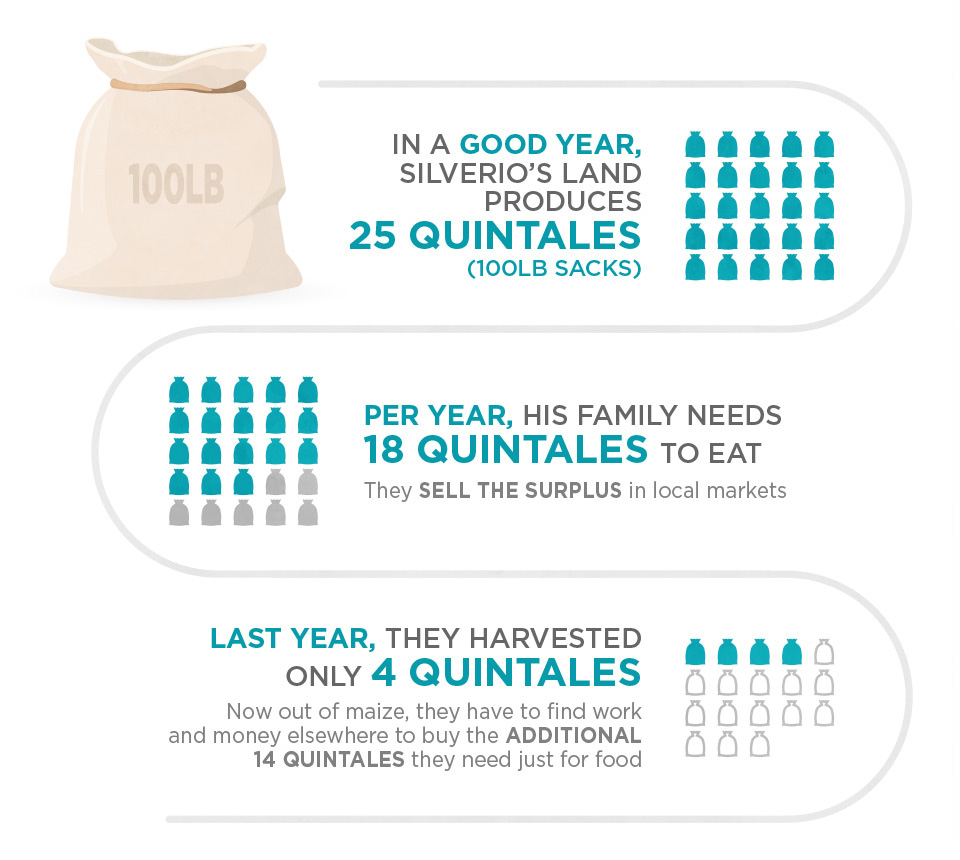 100LB

IN A GOOD YEAR, SILVERIO'S LAND PRODUCES 25 QUINTALES (100LB SACKS)

PER YEAR, HIS FAMILY NEEDS 18 QUINTALES TO EAT
They SELL THE SURPLUS in local markets

LAST YEAR, THEY HARVESTED ONLY 4 QUINTALES
Now out of maize, they have to find work and money elsewhere to buy the ADDITIONAL 14 QUINTALES they need just for food