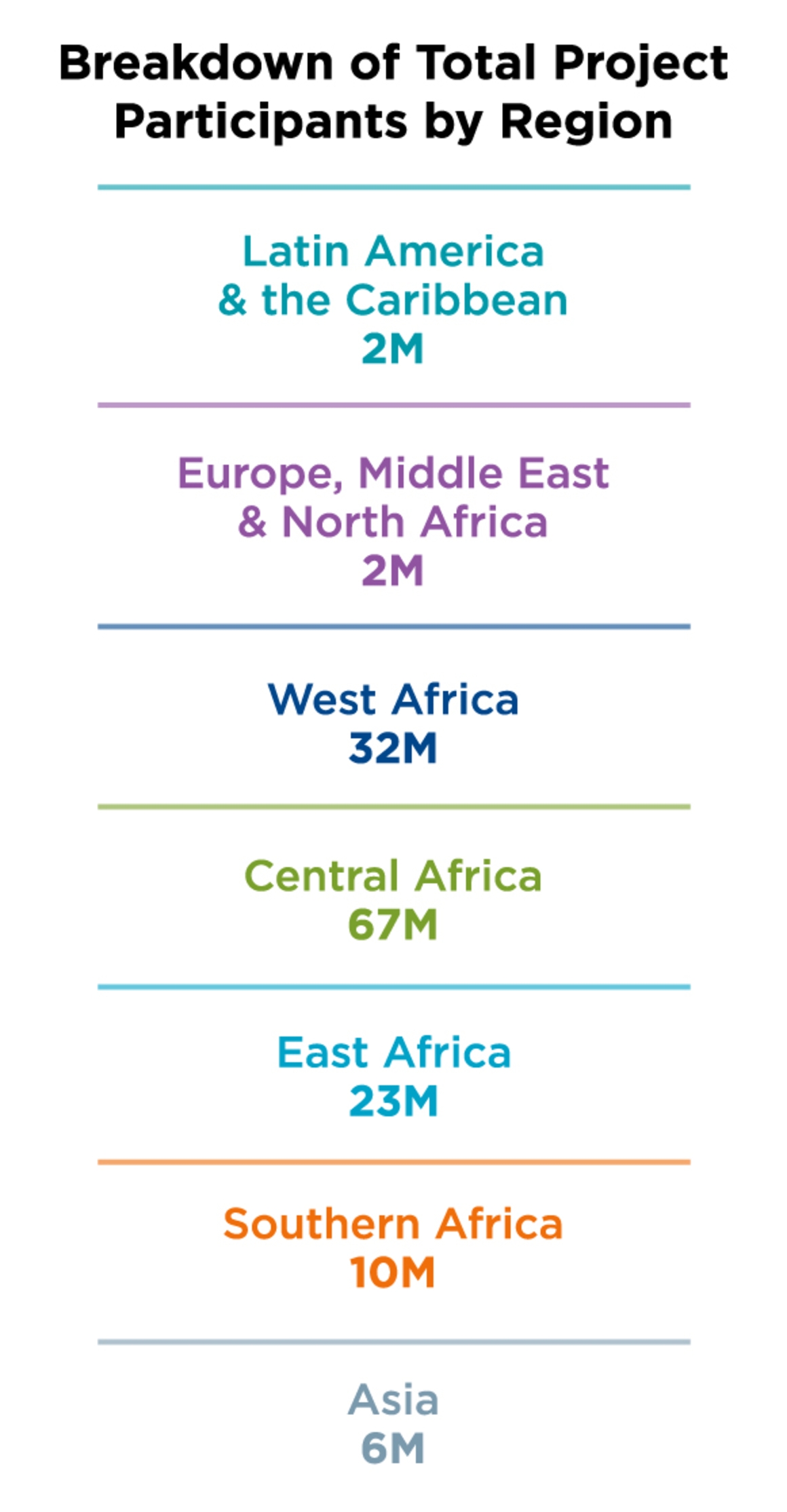 Breakdown of Total Project Participants by Region

Latin America & the Caribbean
2M

Europe, Middle East & North Africa
2M

West Africa
32M

Central Africa
67M

East Africa
23M

Southern Africa
10M

Asia
6M