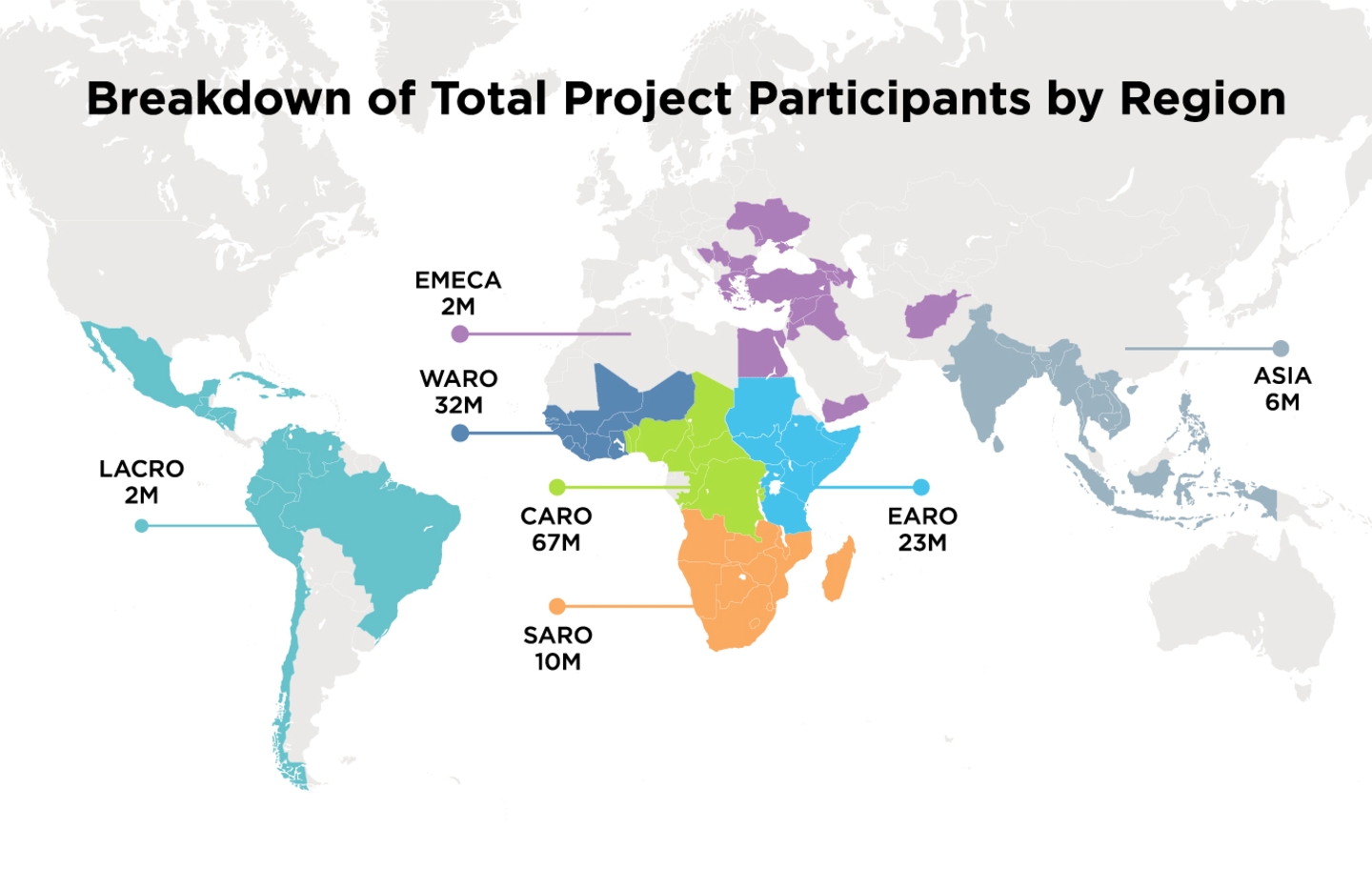 Breakdown of Total Project Participants by Region

EMECA
2M

WARO
32M

LACRO
2M

CARO
67M

SARO
10M

EARO
23M

ASIA
6M