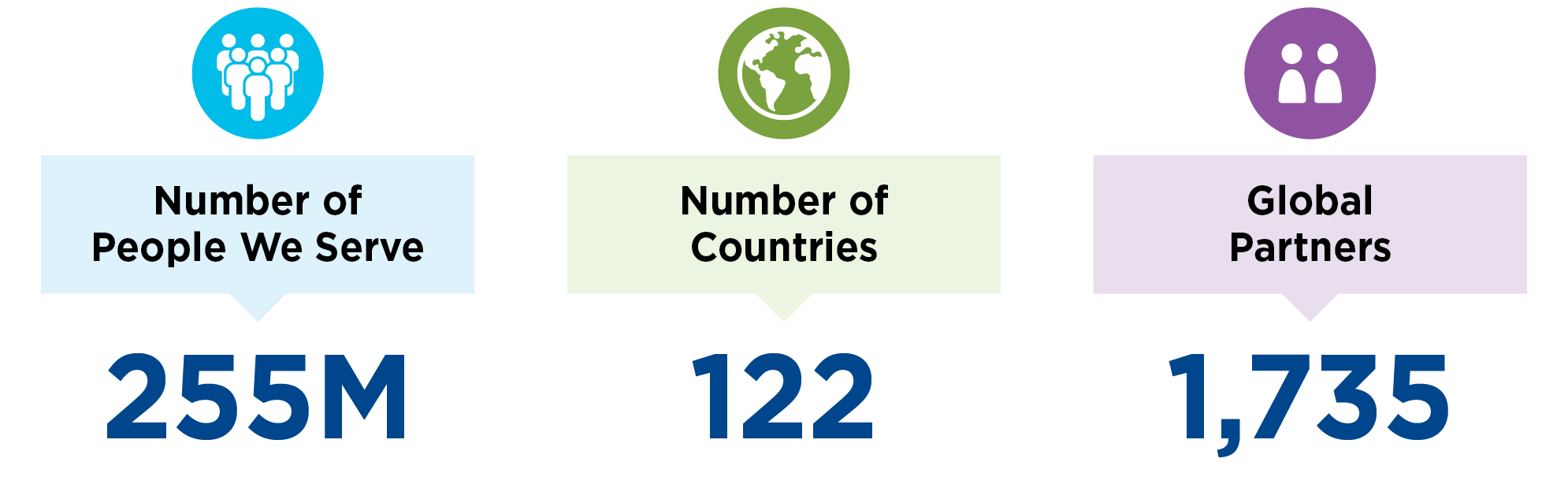 Number of People We Serve

255M

Number of Countries

122

Global Partners

1,735